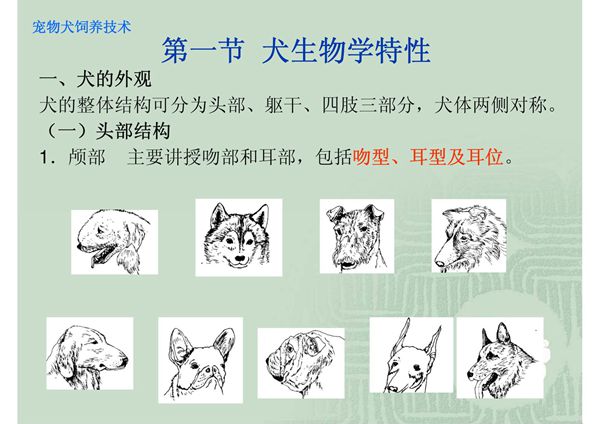 宠物犬饲养技术

第一节 犬生物学特性

一、犬的外观

犬的整体结构可分为头部、躯干、四肢三部分，犬体两侧对称。

（一）头部结构

1．颅部　主要讲授吻部和耳部，包括吻型、耳型及耳位。