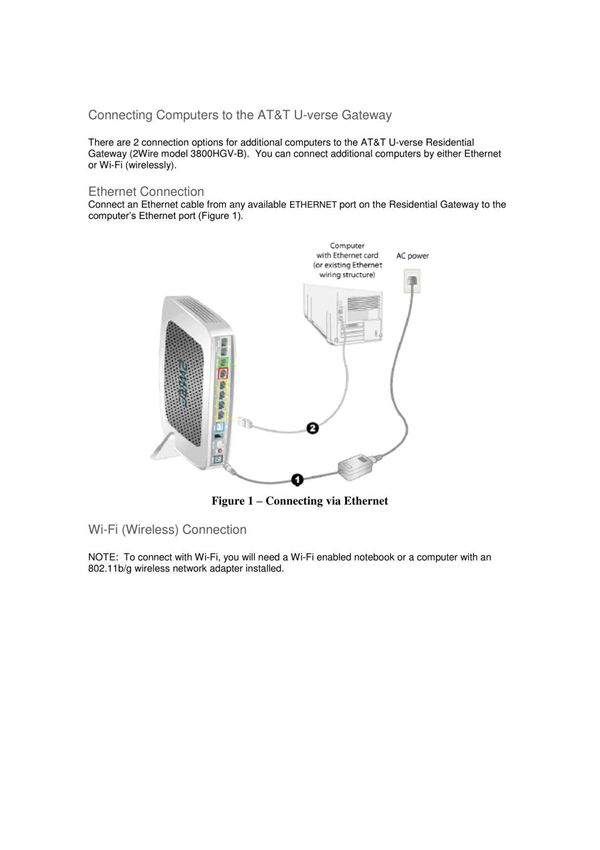 Connecting Computers to the AT&T U-verse Gateway

There are 2 connection options for additional computers to the AT&T U-verse Residential Gateway (2Wire model 3800HGV-B). You can connect additional computers by either Ethernet or Wi-Fi (wirelessly).

Ethernet Connection
Connect an Ethernet cable from any available ETHERNET port on the Residential Gateway to the computer's Ethernet port (Figure 1).

Computer with Ethernet card (or existing Ethernet wiring structure)

AC power

2

1

Figure 1 – Connecting via Ethernet

Wi-Fi (Wireless) Connection

NOTE: To connect with Wi-Fi, you will need a Wi-Fi enabled notebook or a computer with an 802.11b/g wireless network adapter installed.