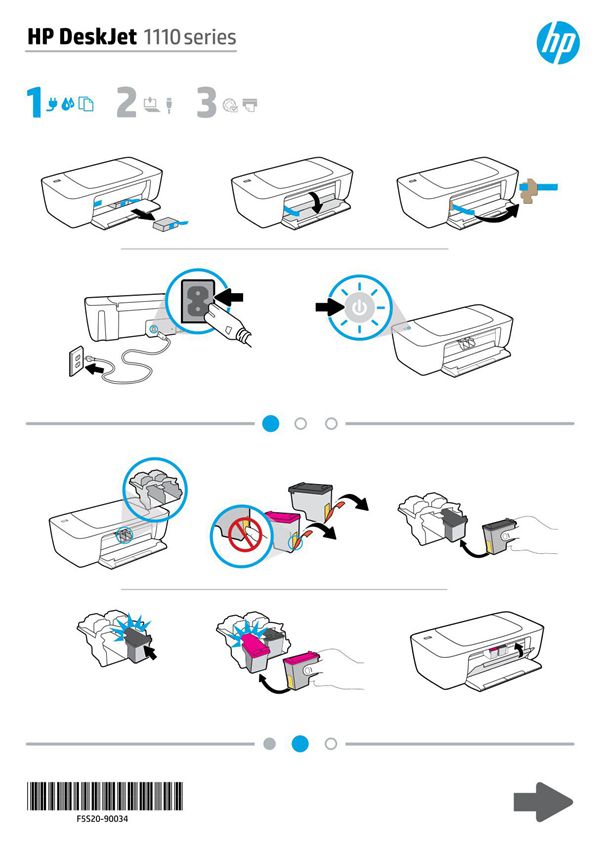 HP DeskJet 1110 series

hp

1 2 3

F5S20-90034